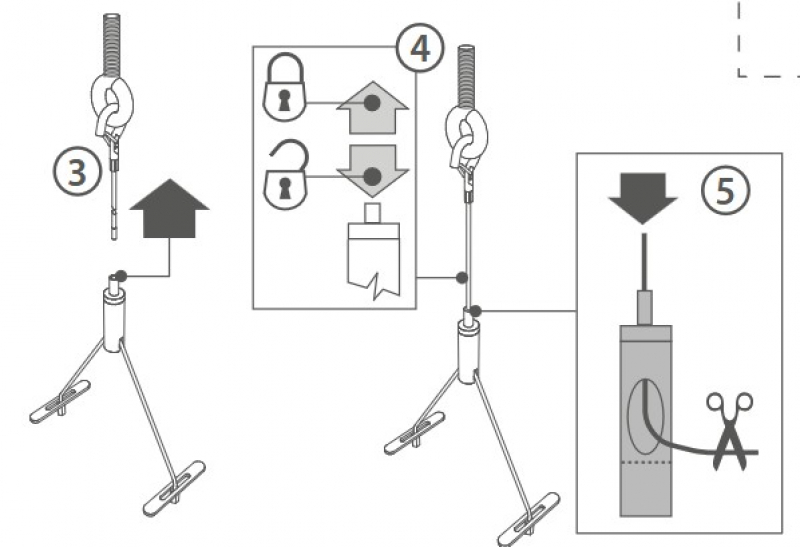 3

4

5